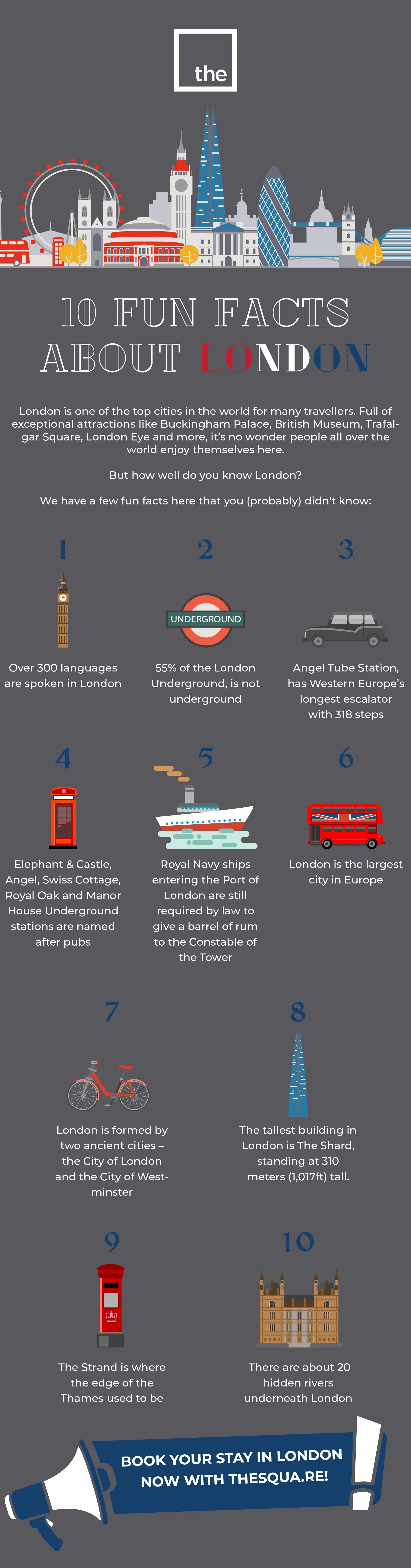 the

10 FUN FACTS ABOUT LONDON

London is one of the top cities in the world for many travellers. Full of exceptional attractions like Buckingham Palace, British Museum, Trafalgar Square, London Eye and more, it's no wonder people all over the world enjoy themselves here.

But how well do you know London?

We have a few fun facts here that you (probably) didn't know:

1

Over 300 languages are spoken in London

2

UNDERGROUND

55% of the London Underground, is not underground

3

Angel Tube Station, has Western Europe's longest escalator with 318 steps

4

Elephant & Castle, Angel, Swiss Cottage, Royal Oak and Manor House Underground stations are named after pubs

5

Royal Navy ships entering the Port of London are still required by law to give a barrel of rum to the Constable of the Tower

6

London is the largest city in Europe

7

London is formed by two ancient cities – the City of London and the City of Westminster

8

The tallest building in London is The Shard, standing at 310 meters (1,017ft) tall.

9

The Strand is where the edge of the Thames used to be

10

There are about 20 hidden rivers underneath London

BOOK YOUR STAY IN LONDON NOW WITH THESQUA.RE!