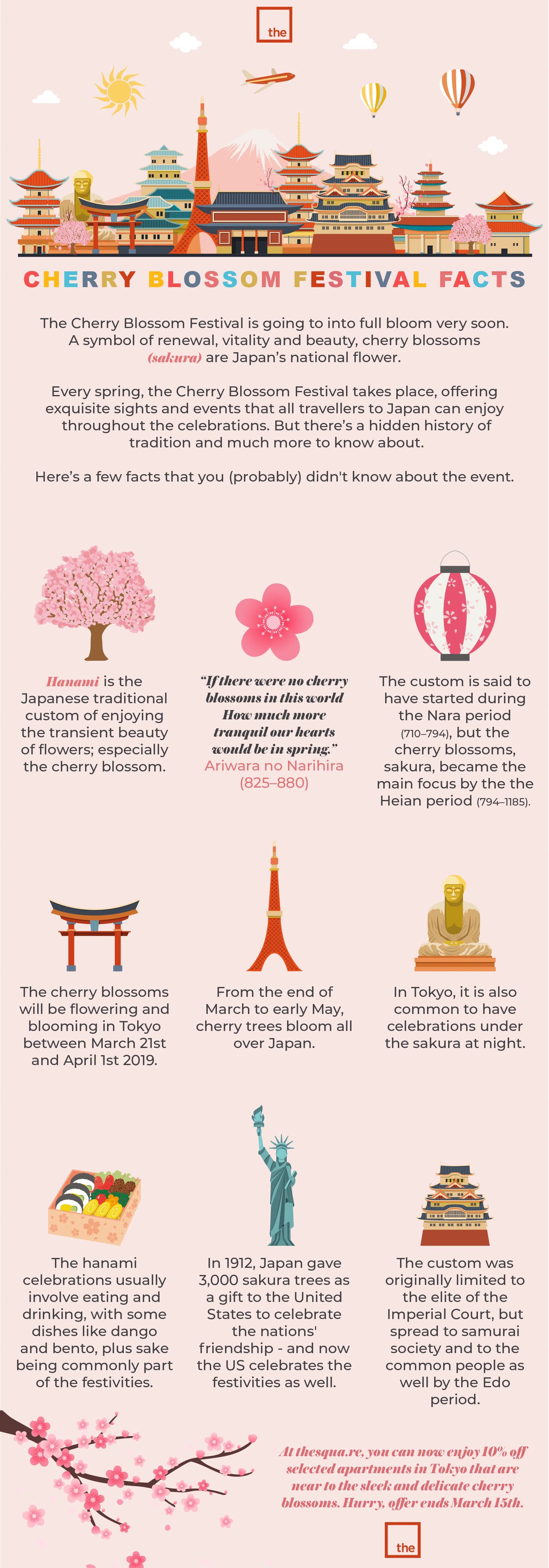 the

CHERRY BLOSSOM FESTIVAL FACTS

The Cherry Blossom Festival is going to into full bloom very soon. A symbol of renewal, vitality and beauty, cherry blossoms (sakura) are Japan's national flower.

Every spring, the Cherry Blossom Festival takes place, offering exquisite sights and events that all travellers to Japan can enjoy throughout the celebrations. But there's a hidden history of tradition and much more to know about.

Here's a few facts that you (probably) didn't know about the event.

Hanami is the Japanese traditional custom of enjoying the transient beauty of flowers; especially the cherry blossom.

"If there were no cherry blossoms in this world How much more tranquil our hearts would be in spring." Ariwara no Narihira (825–880)

The custom is said to have started during the Nara period (710–794), but the cherry blossoms, sakura, became the main focus by the the Heian period (794–1185).

The cherry blossoms will be flowering and blooming in Tokyo between March 21st and April 1st 2019.

From the end of March to early May, cherry trees bloom all over Japan.

In Tokyo, it is also common to have celebrations under the sakura at night.

The hanami celebrations usually involve eating and drinking, with some dishes like dango and bento, plus sake being commonly part of the festivities.

In 1912, Japan gave 3,000 sakura trees as a gift to the United States to celebrate the nations' friendship - and now the US celebrates the festivities as well.

The custom was originally limited to the elite of the Imperial Court, but spread to samurai society and to the common people as well by the Edo period.

At thesqua.re, you can now enjoy 10% off selected apartments in Tokyo that are near to the sleek and delicate cherry blossoms. Hurry, offer ends March 15th.

the